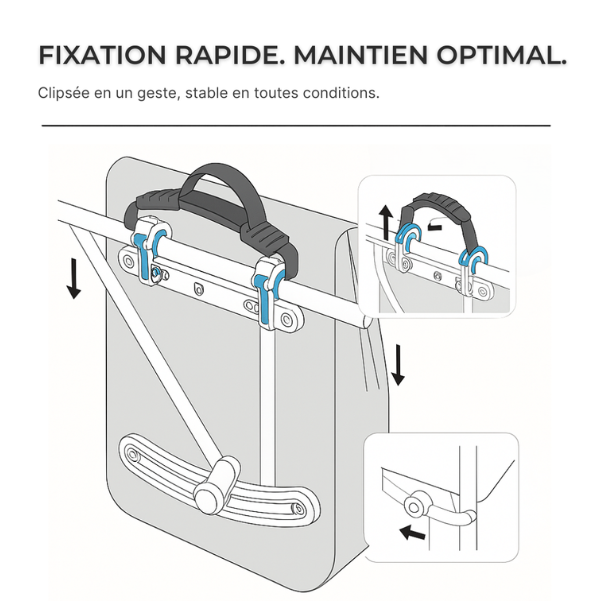 FIXATION RAPIDE. MAINTIEN OPTIMAL.

Clipsée en un geste, stable en toutes conditions.